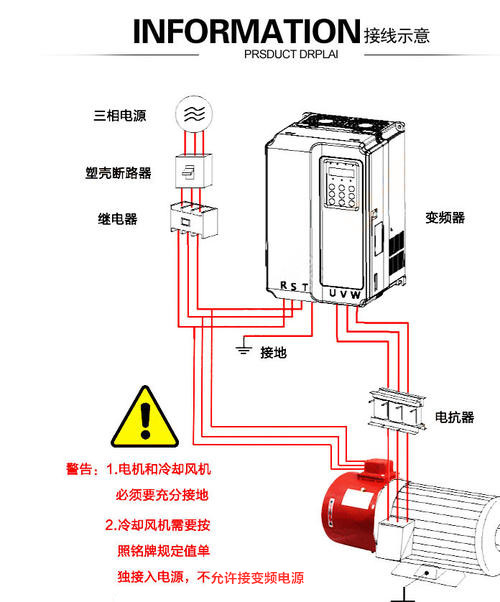 INFORMATION 接线示意
PRSDUCT DRPLAI

三相电源

塑壳断路器

继电器

变频器

R S T

U V W

接地

电抗器

警告：1.电机和冷却风机
必须要充分接地

2.冷却风机需要按
照铭牌规定值单
独接入电源，不允许接变频电源